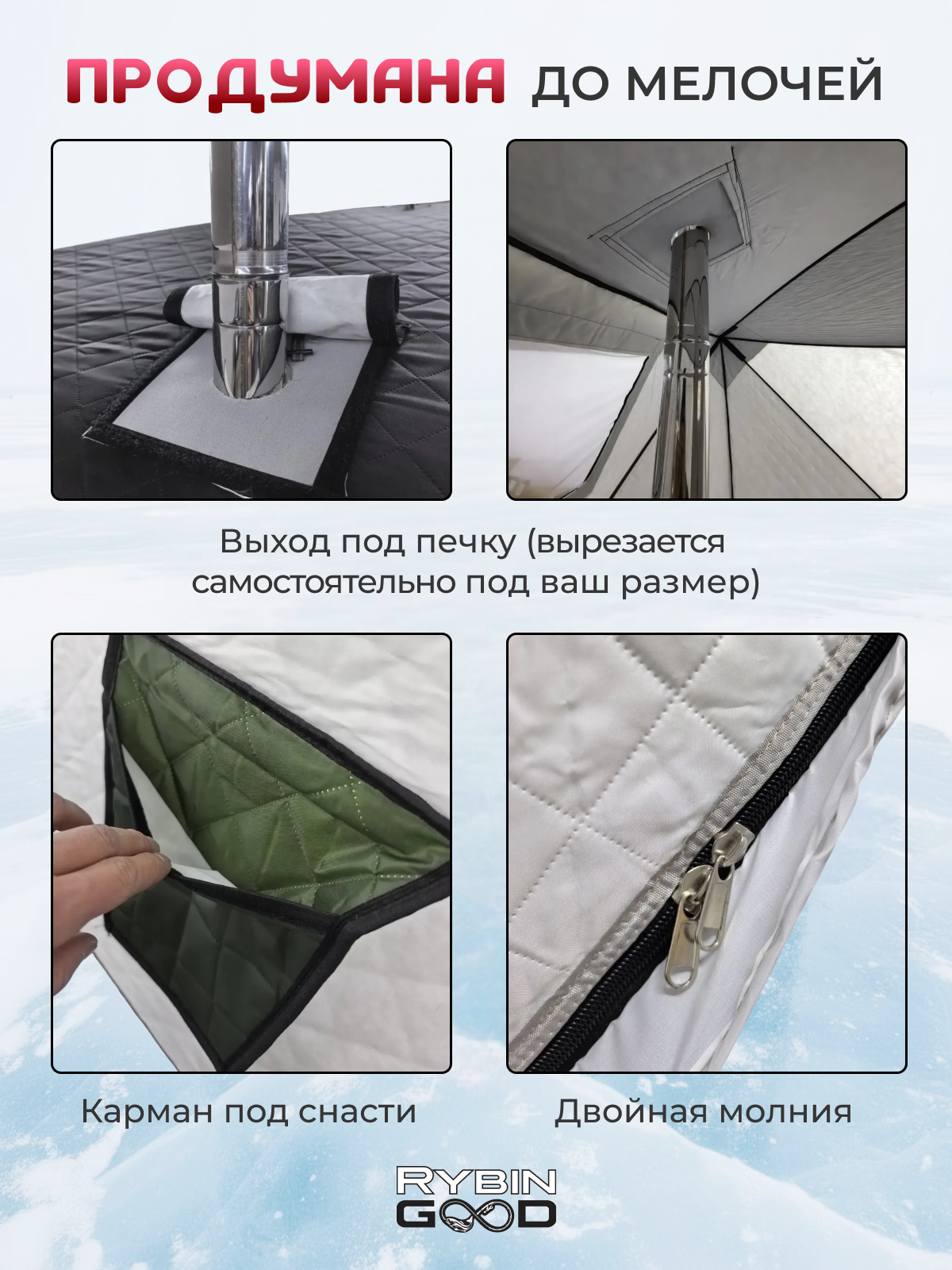 ПРОДУМАНА ДО МЕЛОЧЕЙ

Выход под печку (вырезается самостоятельно под ваш размер)

Карман под снасти

Двойная молния

RYBIN GOOD